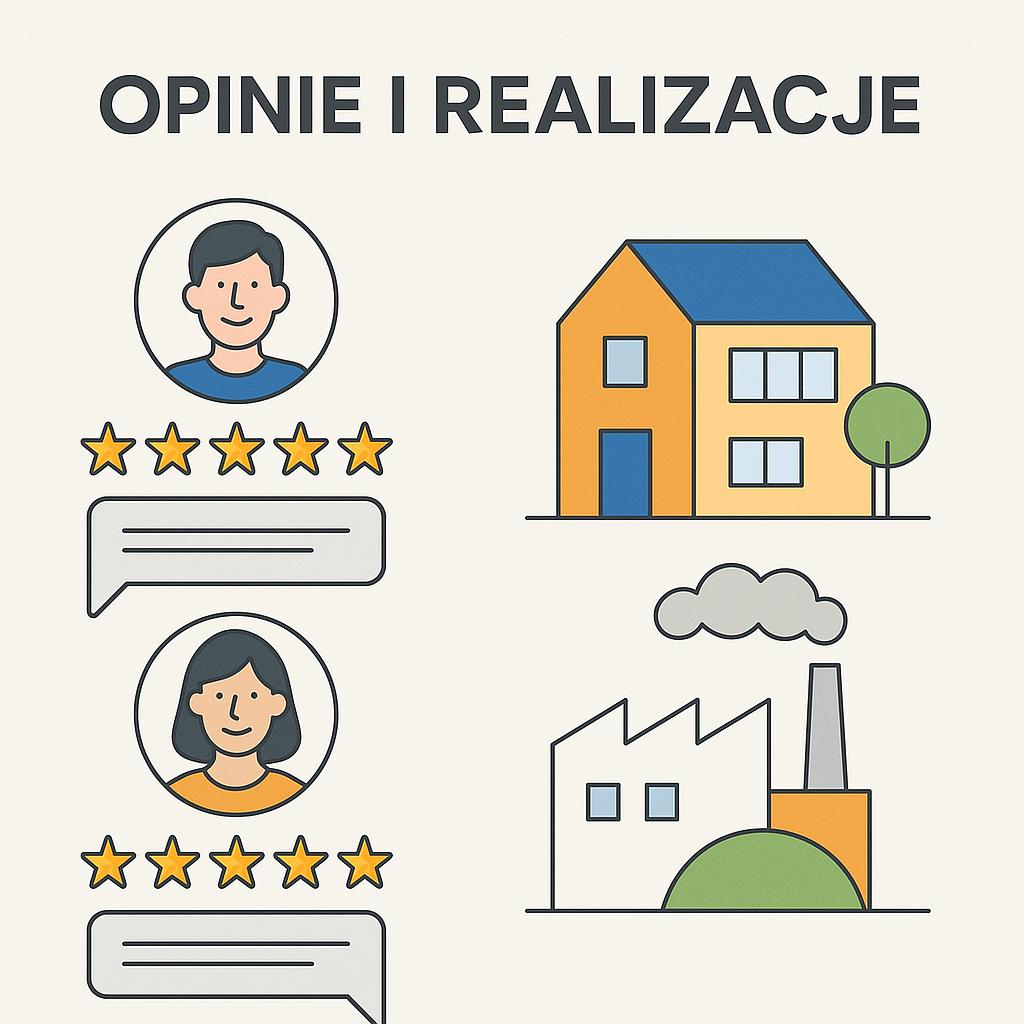 OPINIE I REALIZACJE